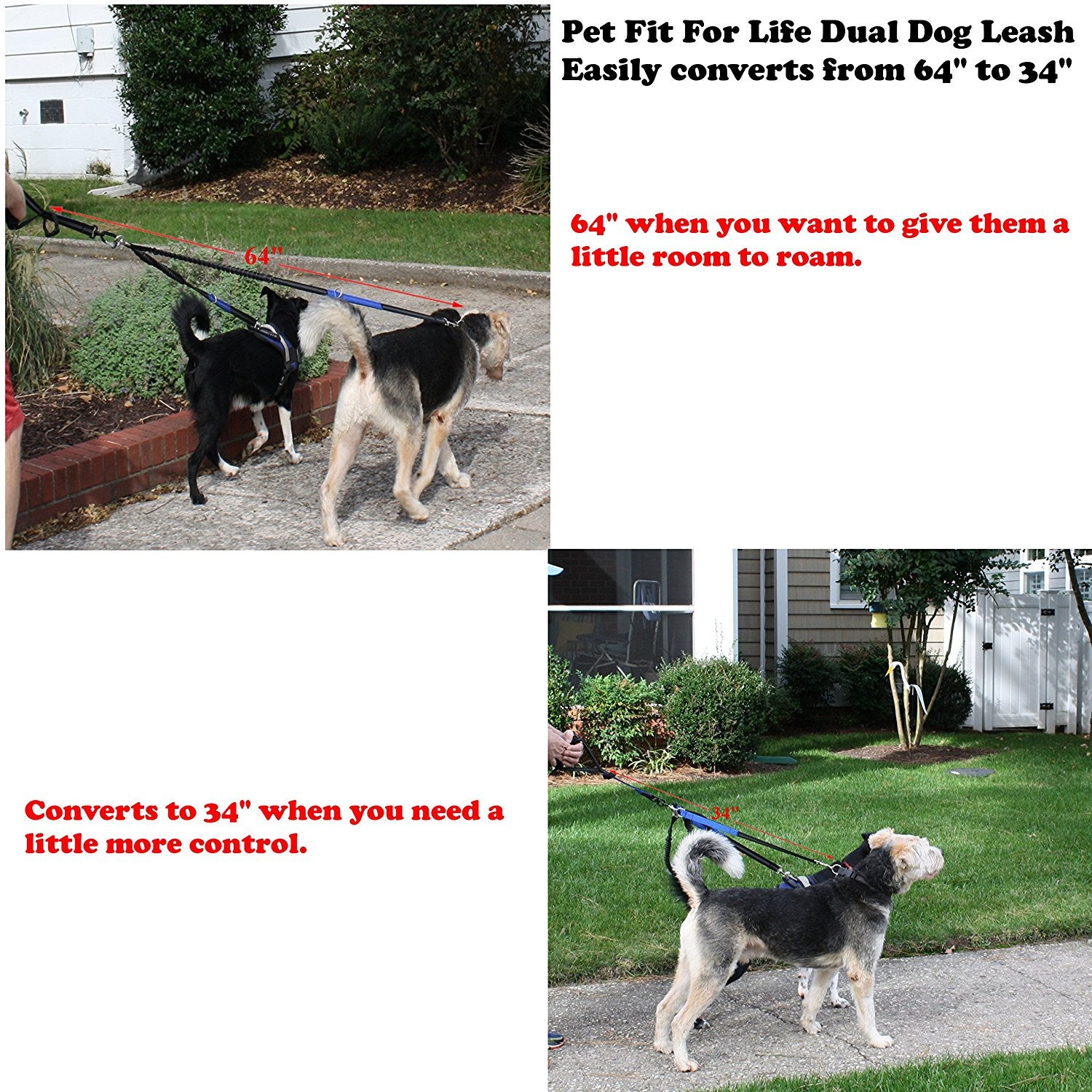 Pet Fit For Life Dual Dog Leash
Easily converts from 64" to 34"

64"

64" when you want to give them a little room to roam.

Converts to 34" when you need a little more control.

34"