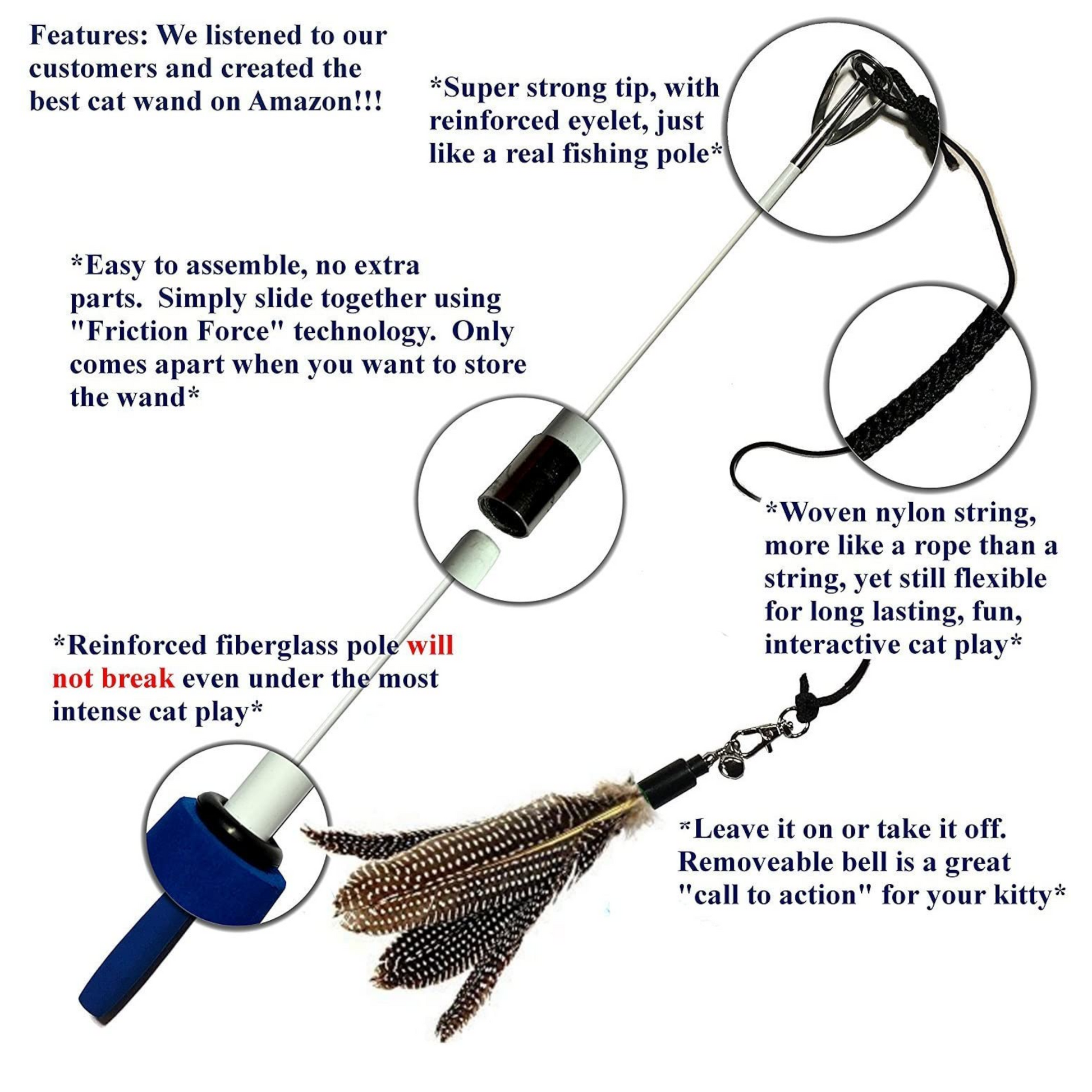 Features: We listened to our customers and created the best cat wand on Amazon!!!

*Super strong tip, with reinforced eyelet, just like a real fishing pole*

*Easy to assemble, no extra parts. Simply slide together using "Friction Force" technology. Only comes apart when you want to store the wand*

*Woven nylon string, more like a rope than a string, yet still flexible for long lasting, fun, interactive cat play*

*Reinforced fiberglass pole will not break even under the most intense cat play*

*Leave it on or take it off. Removeable bell is a great "call to action" for your kitty*