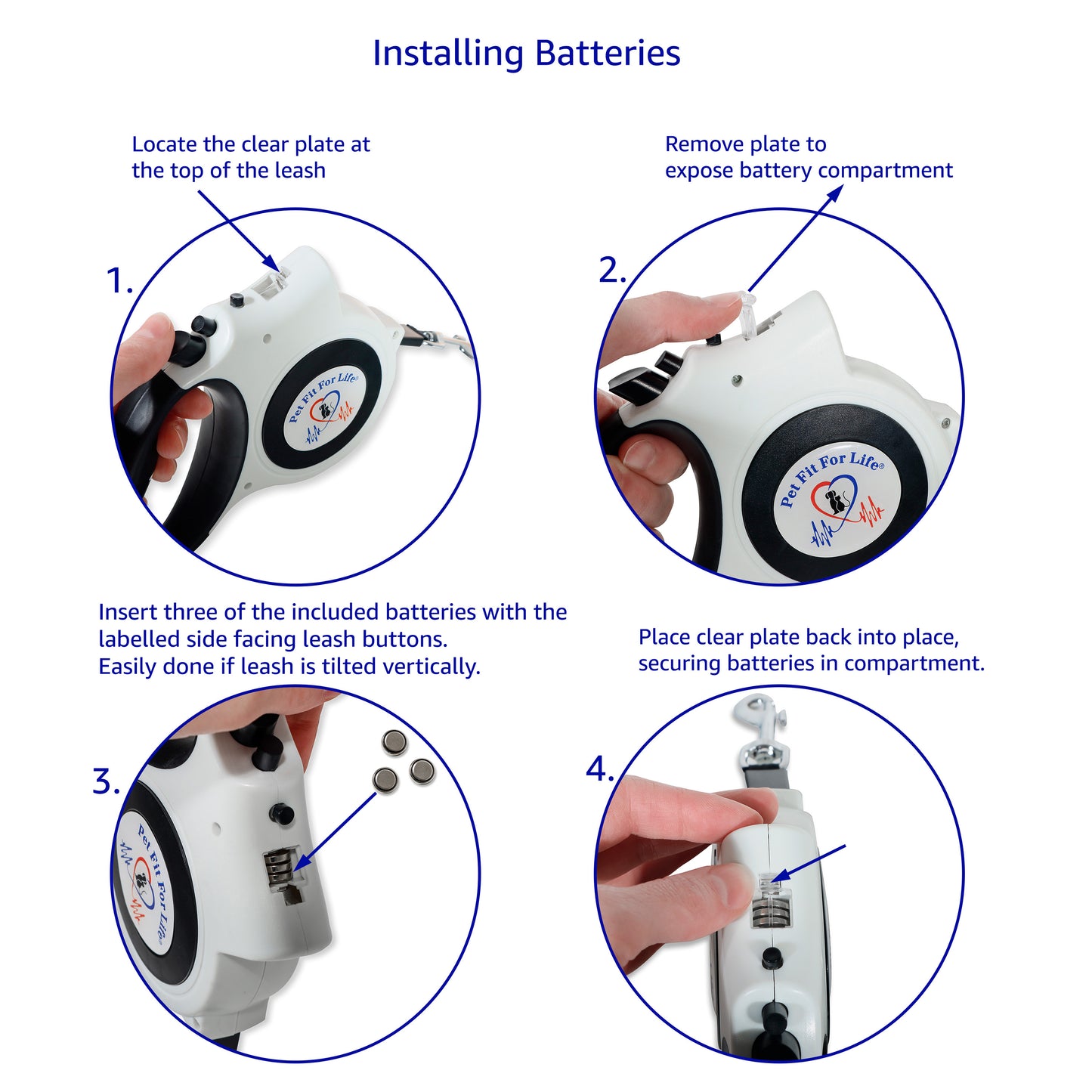 Installing Batteries

Locate the clear plate at the top of the leash

1.

Pet Fit For Life®

Remove plate to expose battery compartment

2.

Pet Fit For Life®

Insert three of the included batteries with the labelled side facing leash buttons.
Easily done if leash is tilted vertically.

3.

Pet Fit For Life®

Place clear plate back into place, securing batteries in compartment.

4.